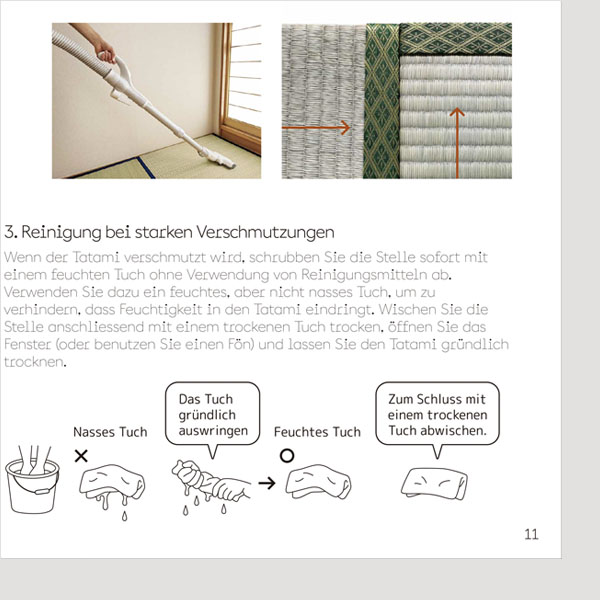 3. Reinigung bei starken Verschmutzungen

Wenn der Tatami verschmutzt wird, schrubben Sie die Stelle sofort mit einem feuchten Tuch ohne Verwendung von Reinigungsmitteln ab. Verwenden Sie dazu ein feuchtes, aber nicht nasses Tuch, um zu verhindern, dass Feuchtigkeit in den Tatami eindringt. Wischen Sie die Stelle anschliessend mit einem trockenen Tuch trocken, öffnen Sie das Fenster (oder benutzen Sie einen Fön) und lassen Sie den Tatami gründlich trocknen.

Nasses Tuch

×

Das Tuch gründlich auswringen

Feuchtes Tuch

○

Zum Schluss mit einem trockenen Tuch abwischen.

11